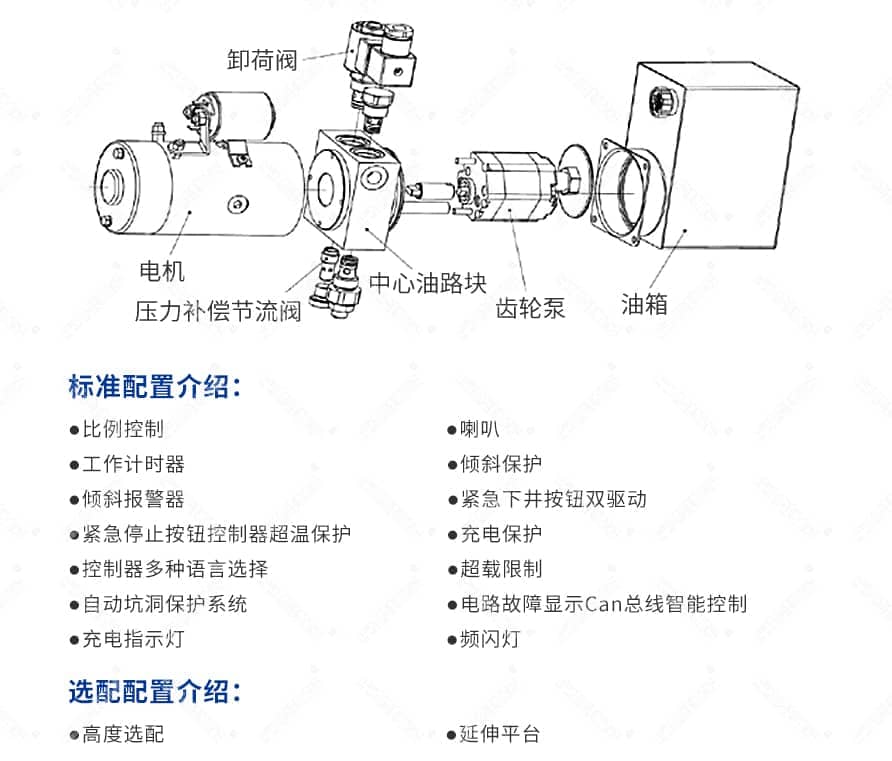 卸荷阀

电机

压力补偿节流阀

中心油路块

齿轮泵

油箱

标准配置介绍：

●比例控制
●工作计时器
●倾斜报警器
●紧急停止按钮控制器超温保护
●控制器多种语言选择
●自动坑洞保护系统
●充电指示灯

●喇叭
●倾斜保护
●紧急下井按钮双驱动
●充电保护
●超载限制
●电路故障显示Can总线智能控制
●频闪灯

选配配置介绍：

●高度选配

●延伸平台