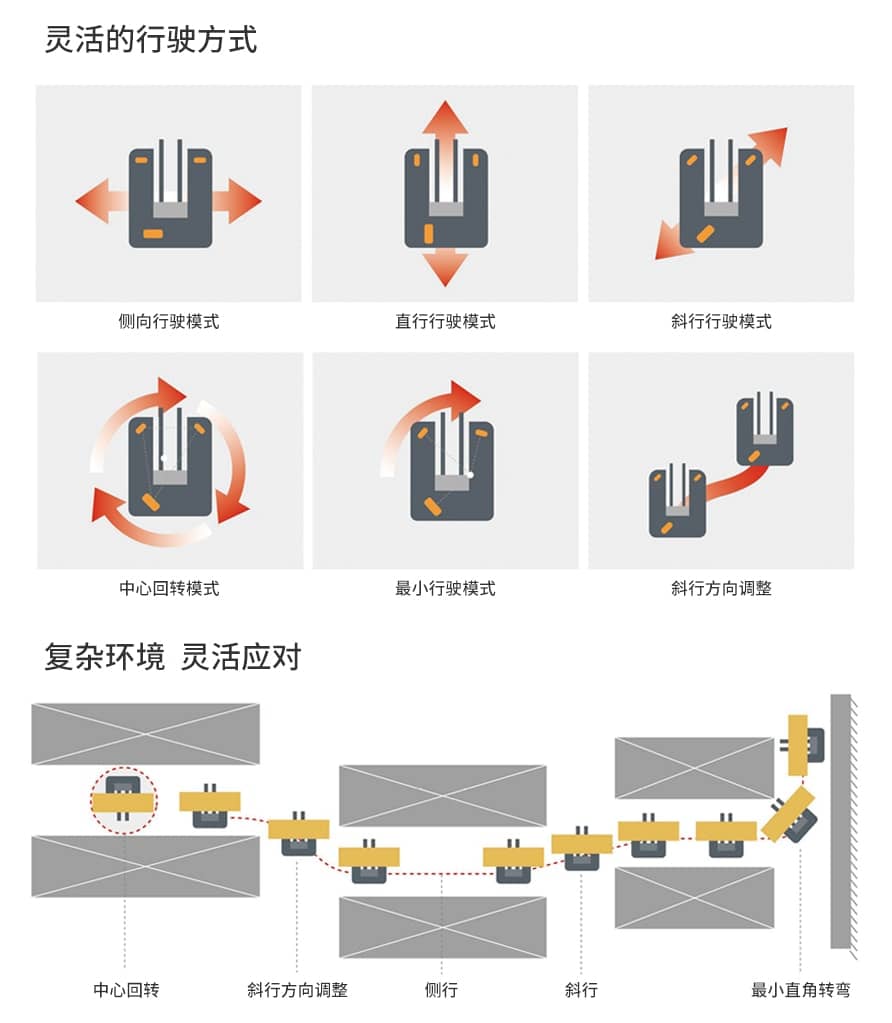 灵活的行驶方式

侧向行驶模式

直行行驶模式

斜行行驶模式

中心回转模式

最小行驶模式

斜行方向调整

复杂环境 灵活应对

中心回转

斜行方向调整

侧行

斜行

最小直角转弯